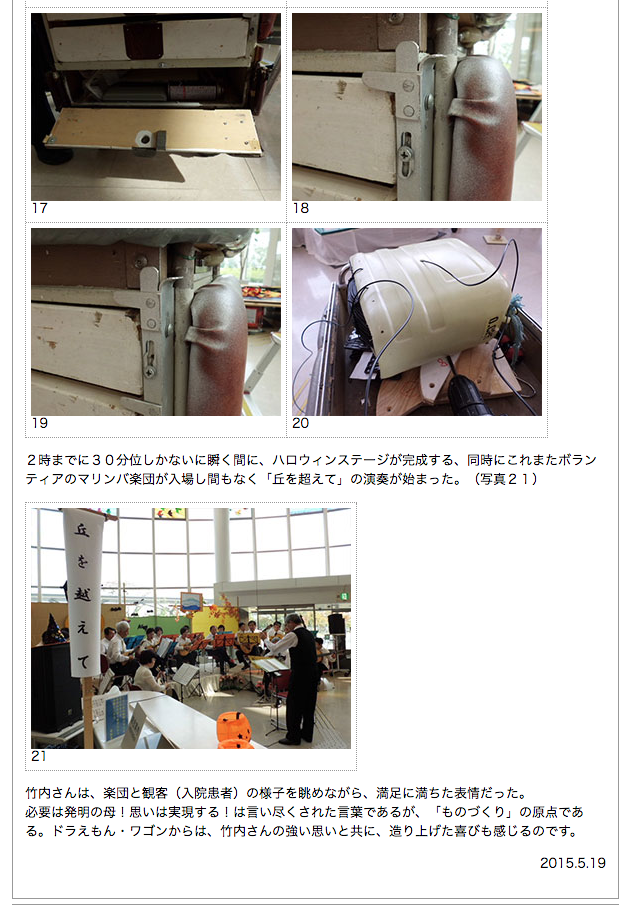 17

18

19

20

２時までに３０分位しかないに瞬く間に、ハロウィンステージが完成する、同時にこれまたボランティアのマリンバ楽団が入場し間もなく「丘を超えて」の演奏が始まった。（写真２１）

丘を越えて

21

竹内さんは、楽団と観客（入院患者）の様子を眺めながら、満足に満ちた表情だった。
必要は発明の母！思いは実現する！は言い尽くされた言葉であるが、「ものづくり」の原点である。ドラえもん・ワゴンからは、竹内さんの強い思いと共に、造り上げた喜びも感じるのです。

2015.5.19